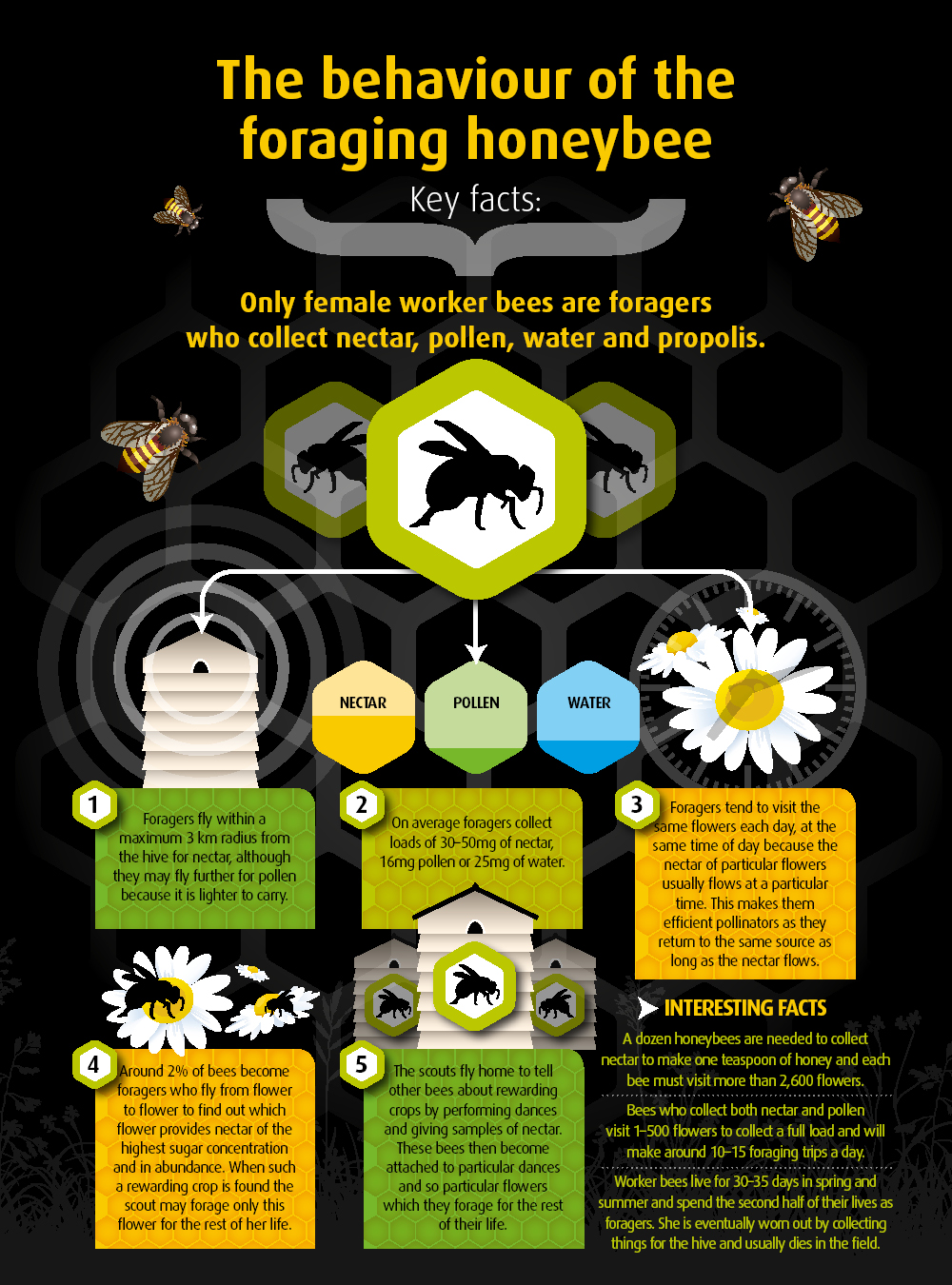 The behaviour of the foraging honeybee

Key facts:

Only female worker bees are foragers who collect nectar, pollen, water and propolis.

NECTAR

POLLEN

WATER

1 Foragers fly within a maximum 3 km radius from the hive for nectar, although they may fly further for pollen because it is lighter to carry.

2 On average foragers collect loads of 30–50mg of nectar, 16mg pollen or 25mg of water.

3 Foragers tend to visit the same flowers each day, at the same time of day because the nectar of particular flowers usually flows at a particular time. This makes them efficient pollinators as they return to the same source as long as the nectar flows.

4 Around 2% of bees become foragers who fly from flower to flower to find out which flower provides nectar of the highest sugar concentration and in abundance. When such a rewarding crop is found the scout may forage only this flower for the rest of her life.

5 The scouts fly home to tell other bees about rewarding crops by performing dances and giving samples of nectar. These bees then become attached to particular dances and so particular flowers which they forage for the rest of their life.

INTERESTING FACTS

A dozen honeybees are needed to collect nectar to make one teaspoon of honey and each bee must visit more than 2,600 flowers.

Bees who collect both nectar and pollen visit 1–500 flowers to collect a full load and will make around 10–15 foraging trips a day.

Worker bees live for 30–35 days in spring and summer and spend the second half of their lives as foragers. She is eventually worn out by collecting things for the hive and usually dies in the field.