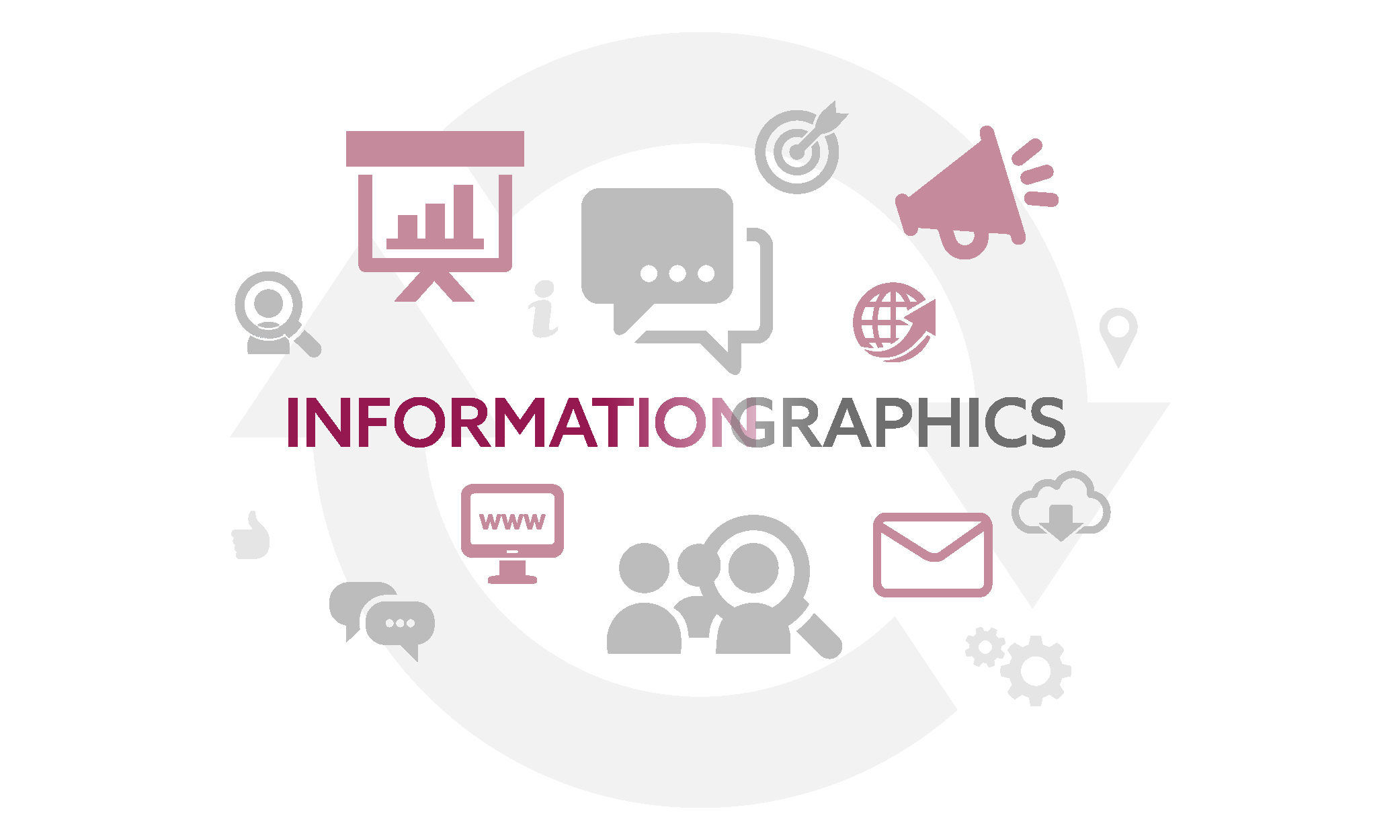 i

INFORMATIONGRAPHICS

www